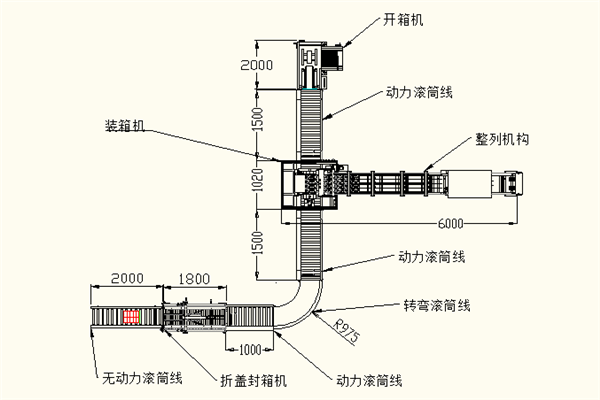 开箱机

2000

动力滚筒线

1500

装箱机

整列机构

1020

6000

1500

动力滚筒线

2000

1800

转弯滚筒线

R975

1000

无动力滚筒线

折盖封箱机

动力滚筒线